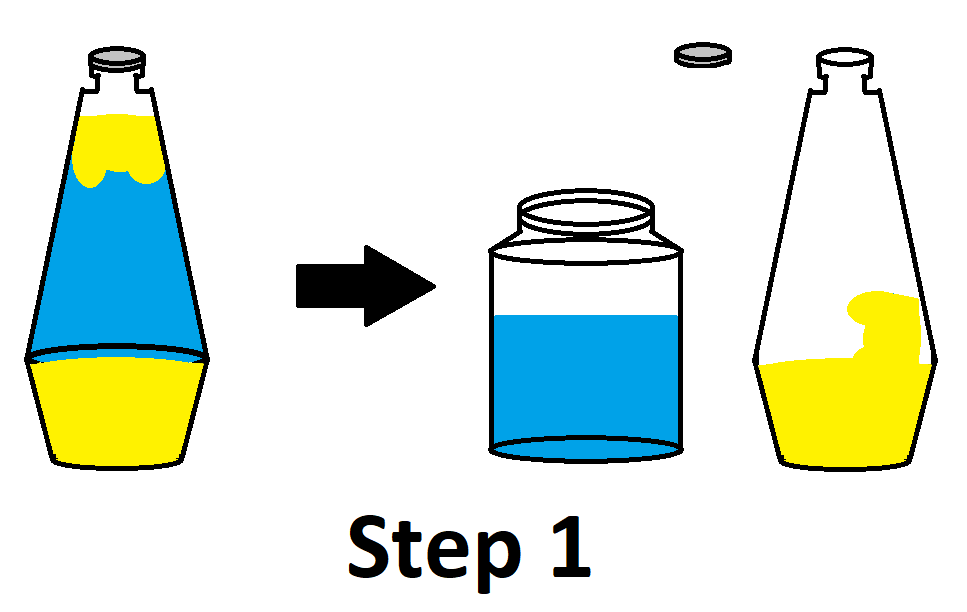 Step 1